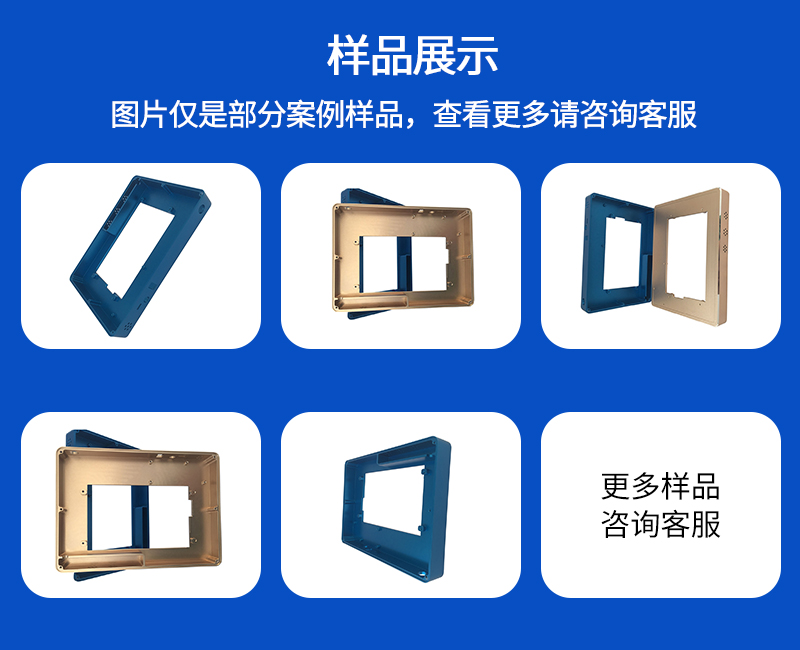 样品展示

图片仅是部分案例样品，查看更多请咨询客服

更多样品
咨询客服